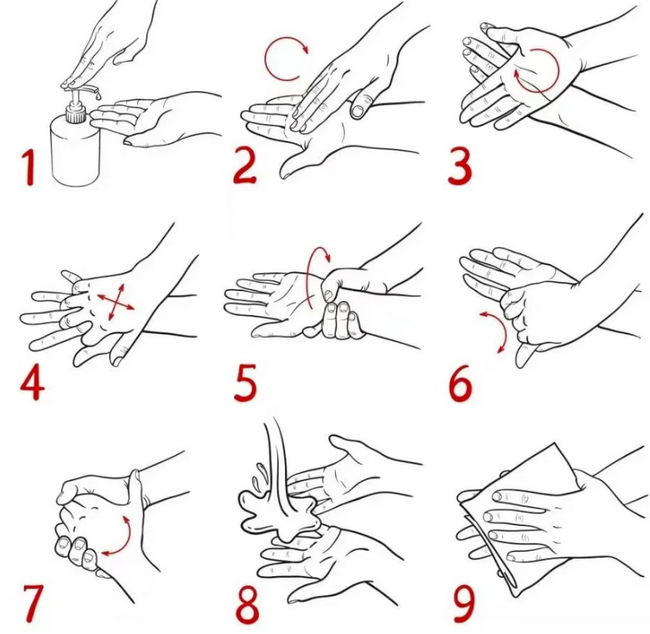 1

2

3

4

5

6

7

8

9