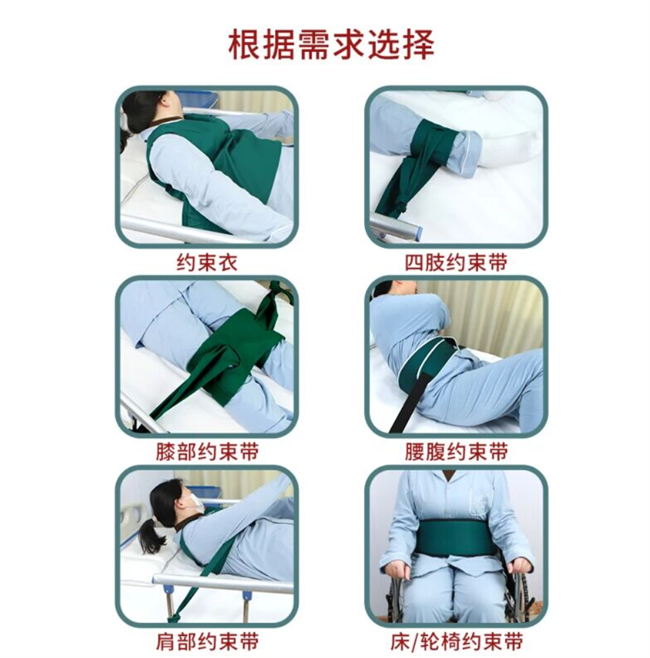 根据需求选择

约束衣

四肢约束带

膝部约束带

腰腹约束带

肩部约束带

床/轮椅约束带